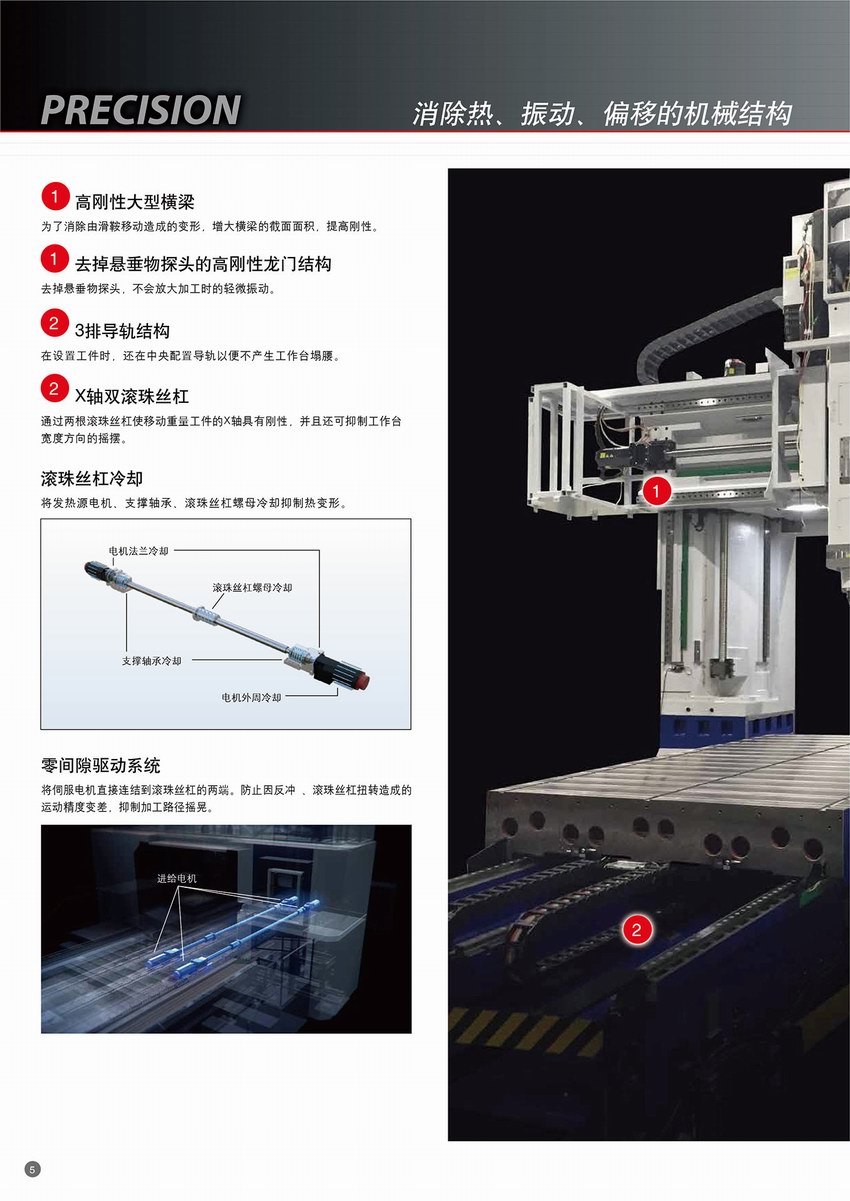 PRECISION

消除热、振动、偏移的机械结构

1 高刚性大型横梁

为了消除由滑鞍移动造成的变形，增大横梁的截面面积，提高刚性。

1 去掉悬垂物探头的高刚性龙门结构

去掉悬垂物探头，不会放大加工时的轻微振动。

2 3排导轨结构

在设置工件时，还在中央配置导轨以便不产生工作台塌腰。

2 X轴双滚珠丝杠

通过两根滚珠丝杠使移动重量工件的X轴具有刚性，并且还可抑制工作台宽度方向的摇摆。

滚珠丝杠冷却

将发热源电机、支撑轴承、滚珠丝杠螺母冷却抑制热变形。

电机法兰冷却

滚珠丝杠螺母冷却

支撑轴承冷却

电机外周冷却

零间隙驱动系统

将伺服电机直接连结到滚珠丝杠的两端。防止因反冲 、滚珠丝杠扭转造成的运动精度变差，抑制加工路径摇晃。

进给电机

1

2

5