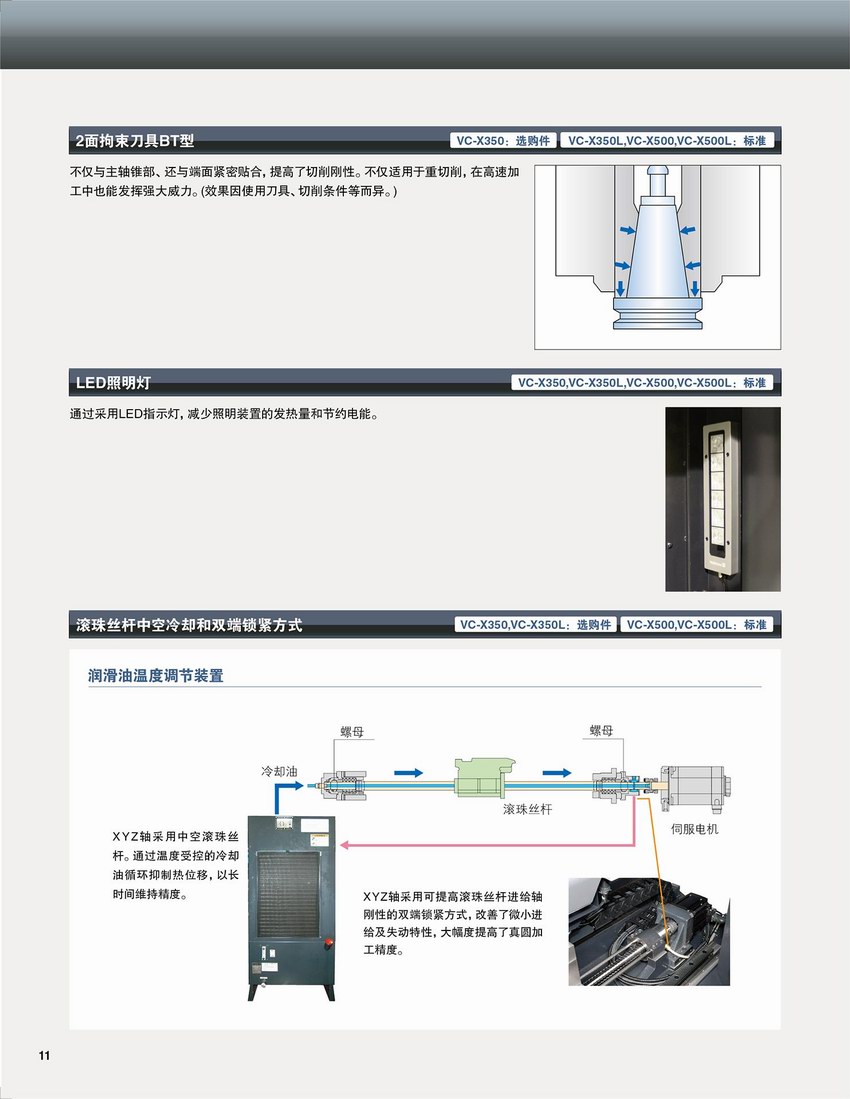 2面拘束刀具BT型

VC-X350：选购件 VC-X350L,VC-X500,VC-X500L：标准

不仅与主轴锥部、还与端面紧密贴合，提高了切削刚性。不仅适用于重切削，在高速加工中也能发挥强大威力。(效果因使用刀具、切削条件等而异。)

LED照明灯

VC-X350,VC-X350L,VC-X500,VC-X500L：标准

通过采用LED指示灯，减少照明装置的发热量和节约电能。

滚珠丝杆中空冷却和双端锁紧方式

VC-X350,VC-X350L：选购件 VC-X500,VC-X500L：标准

润滑油温度调节装置

螺母

螺母

冷却油

滚珠丝杆

伺服电机

XYZ轴采用中空滚珠丝杆。通过温度受控的冷却油循环抑制热位移，以长时间维持精度。

XYZ轴采用可提高滚珠丝杆进给轴刚性的双端锁紧方式，改善了微小进给及失动特性，大幅度提高了真圆加工精度。

11